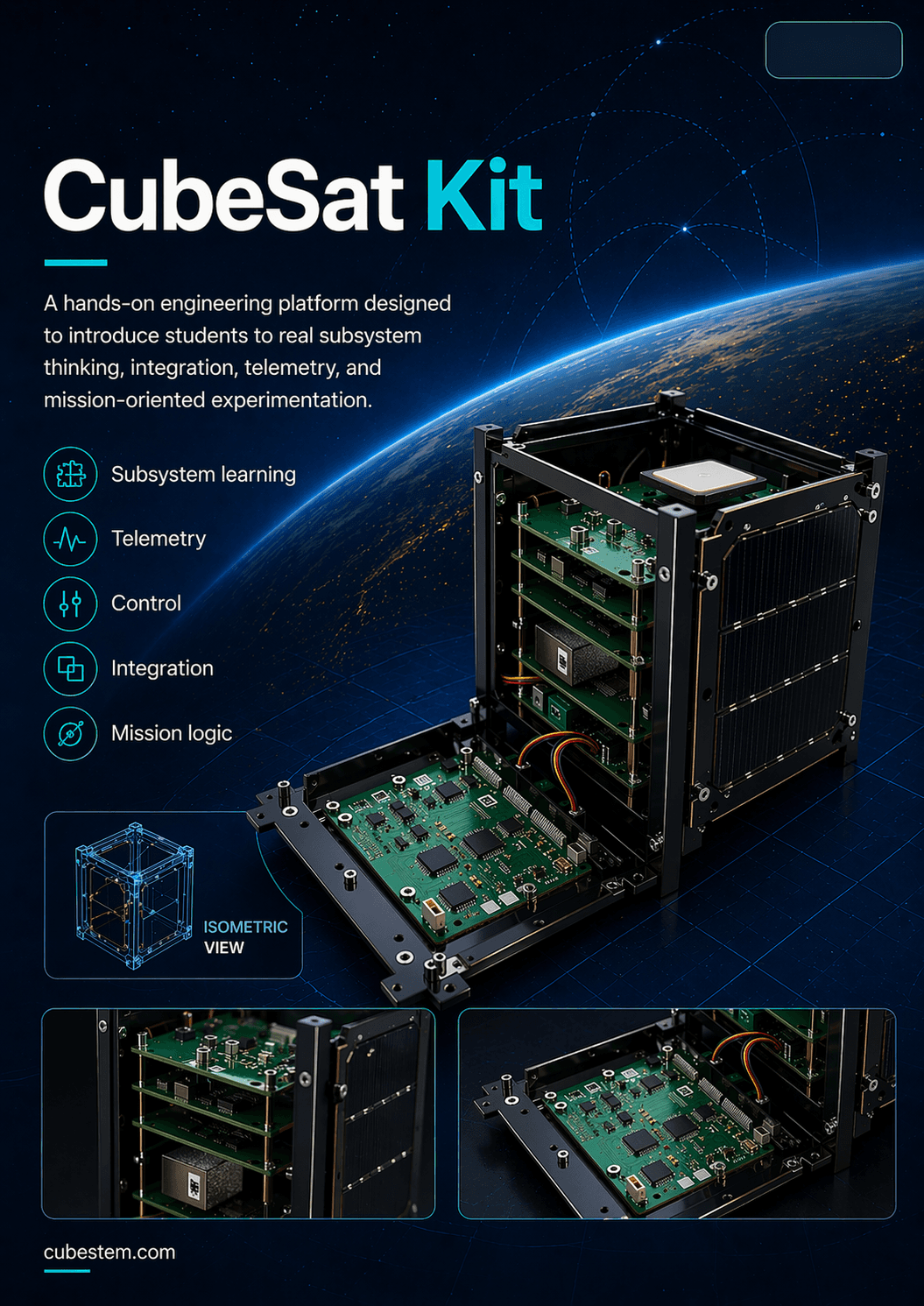 CubeSat Kit

A hands-on engineering platform designed to introduce students to real subsystem thinking, integration, telemetry, and mission-oriented experimentation.

Subsystem learning

Telemetry

Control

Integration

Mission logic

ISOMETRIC VIEW

cubestem.com